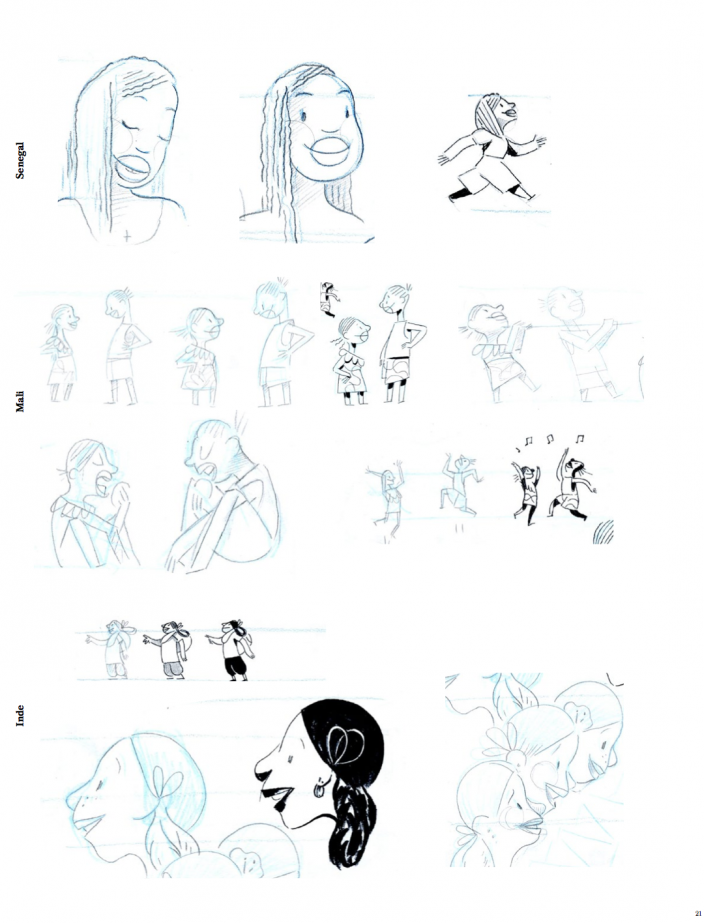 Senegal

Mali

Inde

21